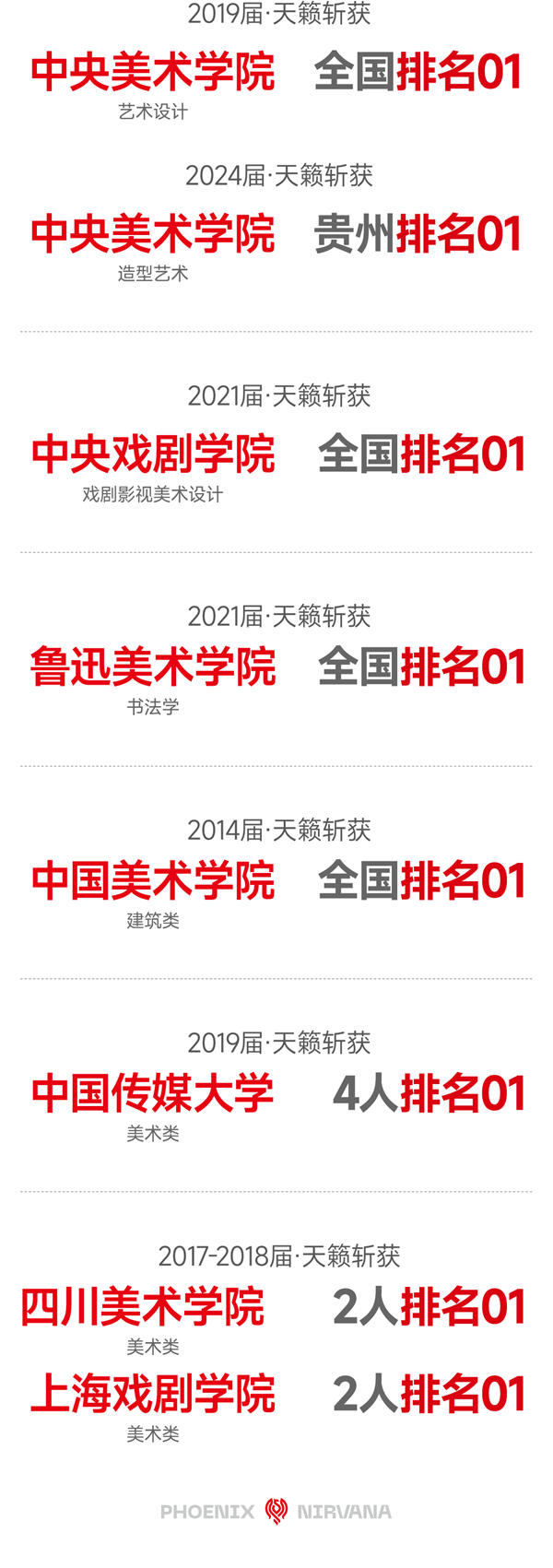 2019届·天籁斩获

中央美术学院 全国排名01

艺术设计

2024届·天籁斩获

中央美术学院 贵州排名01

造型艺术

2021届·天籁斩获

中央戏剧学院 全国排名01

戏剧影视美术设计

2021届·天籁斩获

鲁迅美术学院 全国排名01

书法学

2014届·天籁斩获

中国美术学院 全国排名01

建筑类

2019届·天籁斩获

中国传媒大学 4人排名01

美术类

2017-2018届·天籁斩获

四川美术学院 2人排名01

美术类

上海戏剧学院 2人排名01

美术类

PHOENIX NIRVANA