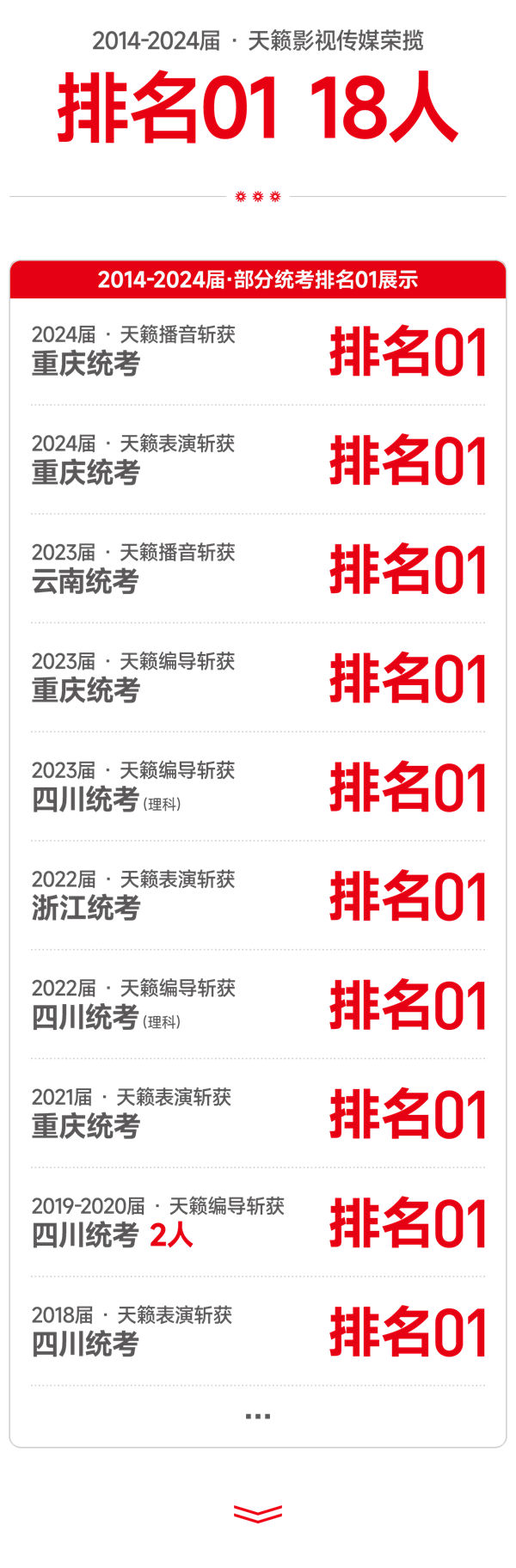 2014-2024届 · 天籁影视传媒荣揽

排名01 18人

2014-2024届·部分统考排名01展示

2024届 · 天籁播音斩获
重庆统考
排名01

2024届 · 天籁表演斩获
重庆统考
排名01

2023届 · 天籁播音斩获
云南统考
排名01

2023届 · 天籁编导斩获
重庆统考
排名01

2023届 · 天籁编导斩获
四川统考(理科)
排名01

2022届 · 天籁表演斩获
浙江统考
排名01

2022届 · 天籁编导斩获
四川统考(理科)
排名01

2021届 · 天籁表演斩获
重庆统考
排名01

2019-2020届 · 天籁编导斩获
四川统考 2人
排名01

2018届 · 天籁表演斩获
四川统考
排名01

...