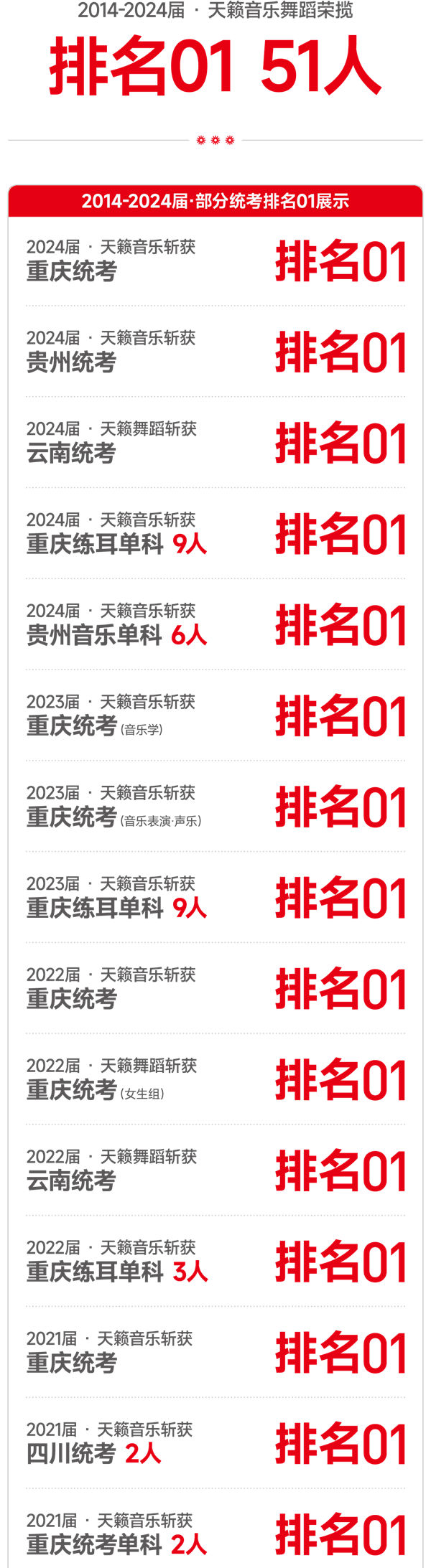 2014-2024届 · 天籁音乐舞蹈荣揽

排名01 51人

2014-2024届·部分统考排名01展示

2024届 · 天籁音乐斩获
重庆统考
排名01

2024届 · 天籁音乐斩获
贵州统考
排名01

2024届 · 天籁舞蹈斩获
云南统考
排名01

2024届 · 天籁音乐斩获
重庆练耳单科 9人
排名01

2024届 · 天籁音乐斩获
贵州音乐单科 6人
排名01

2023届 · 天籁音乐斩获
重庆统考(音乐学)
排名01

2023届 · 天籁音乐斩获
重庆统考(音乐表演·声乐)
排名01

2023届 · 天籁音乐斩获
重庆练耳单科 9人
排名01

2022届 · 天籁音乐斩获
重庆统考
排名01

2022届 · 天籁舞蹈斩获
重庆统考(女生组)
排名01

2022届 · 天籁舞蹈斩获
云南统考
排名01

2022届 · 天籁音乐斩获
重庆练耳单科 3人
排名01

2021届 · 天籁音乐斩获
重庆统考
排名01

2021届 · 天籁音乐斩获
四川统考 2人
排名01

2021届 · 天籁音乐斩获
重庆统考单科 2人
排名01