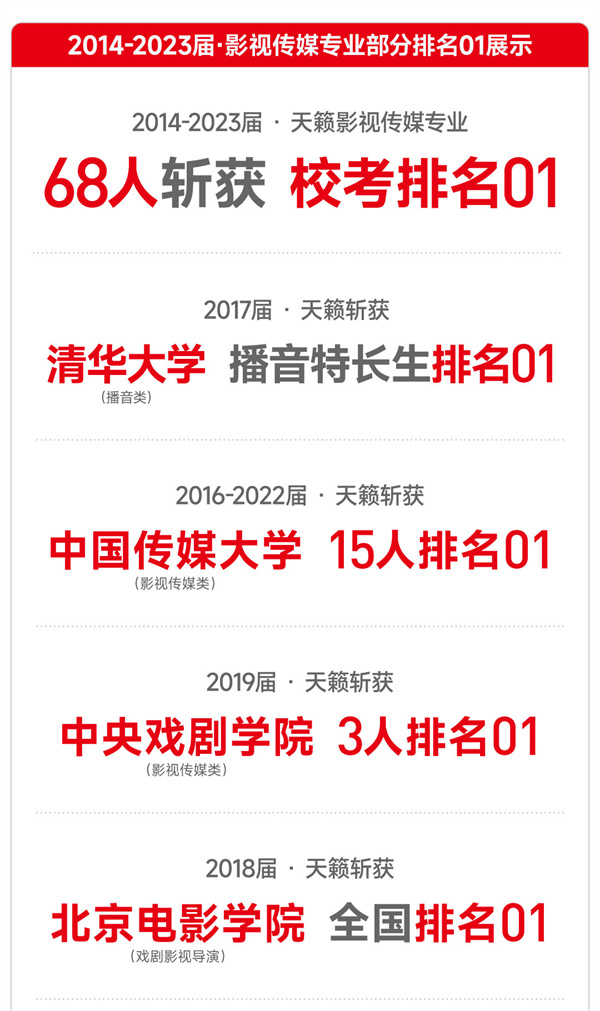 2014-2023届·影视传媒专业部分排名01展示

2014-2023届 · 天籁影视传媒专业

68人斩获 校考排名01

2017届 · 天籁斩获

清华大学 播音特长生排名01

(播音类)

2016-2022届 · 天籁斩获

中国传媒大学 15人排名01

(影视传媒类)

2019届 · 天籁斩获

中央戏剧学院 3人排名01

(影视传媒类)

2018届 · 天籁斩获

北京电影学院 全国排名01

(戏剧影视导演)