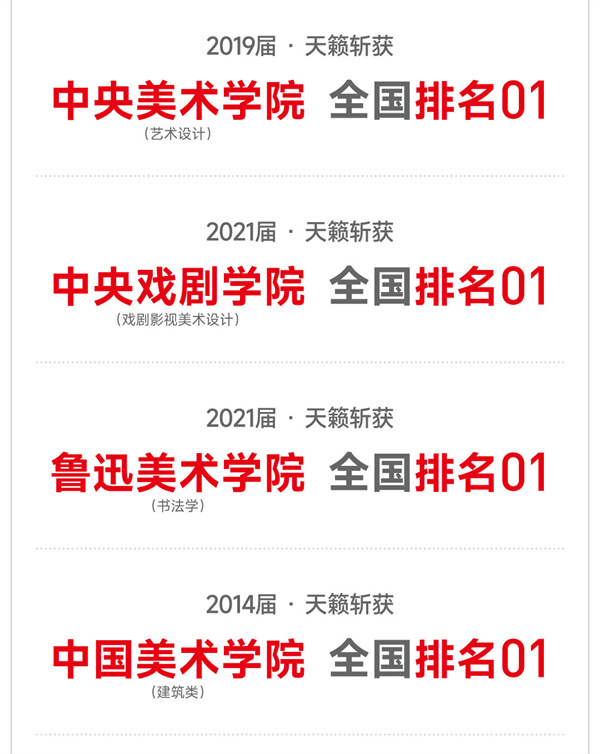 2019届 · 天籁斩获

中央美术学院 全国排名01

（艺术设计）

2021届 · 天籁斩获

中央戏剧学院 全国排名01

（戏剧影视美术设计）

2021届 · 天籁斩获

鲁迅美术学院 全国排名01

（书法学）

2014届 · 天籁斩获

中国美术学院 全国排名01

（建筑类）