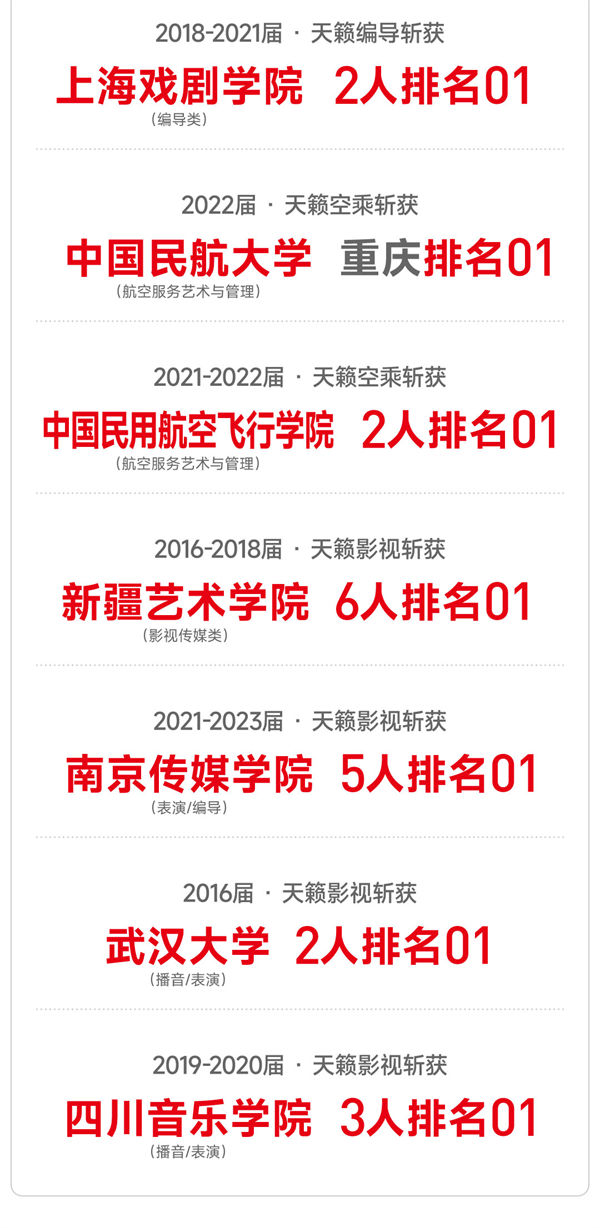 2018-2021届 · 天籁编导斩获

上海戏剧学院 2人排名01
(编导类)

2022届 · 天籁空乘斩获

中国民航大学 重庆排名01
(航空服务艺术与管理)

2021-2022届 · 天籁空乘斩获

中国民用航空飞行学院 2人排名01
(航空服务艺术与管理)

2016-2018届 · 天籁影视斩获

新疆艺术学院 6人排名01
(影视传媒类)

2021-2023届 · 天籁影视斩获

南京传媒学院 5人排名01
(表演/编导)

2016届 · 天籁影视斩获

武汉大学 2人排名01
(播音/表演)

2019-2020届 · 天籁影视斩获

四川音乐学院 3人排名01
(播音/表演)