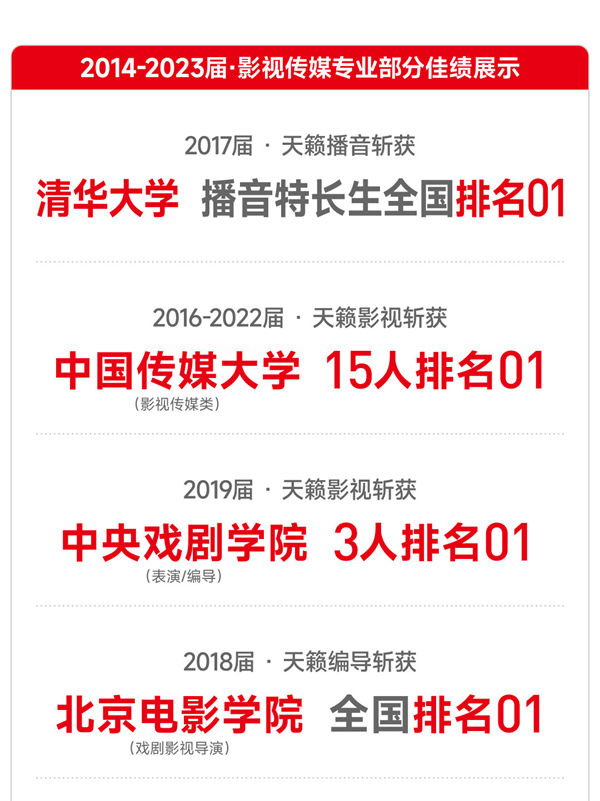 2014-2023届·影视传媒专业部分佳绩展示

2017届 · 天籁播音斩获

清华大学 播音特长生全国排名01

2016-2022届 · 天籁影视斩获

中国传媒大学 15人排名01

（影视传媒类）

2019届 · 天籁影视斩获

中央戏剧学院 3人排名01

（表演/编导）

2018届 · 天籁编导斩获

北京电影学院 全国排名01

（戏剧影视导演）